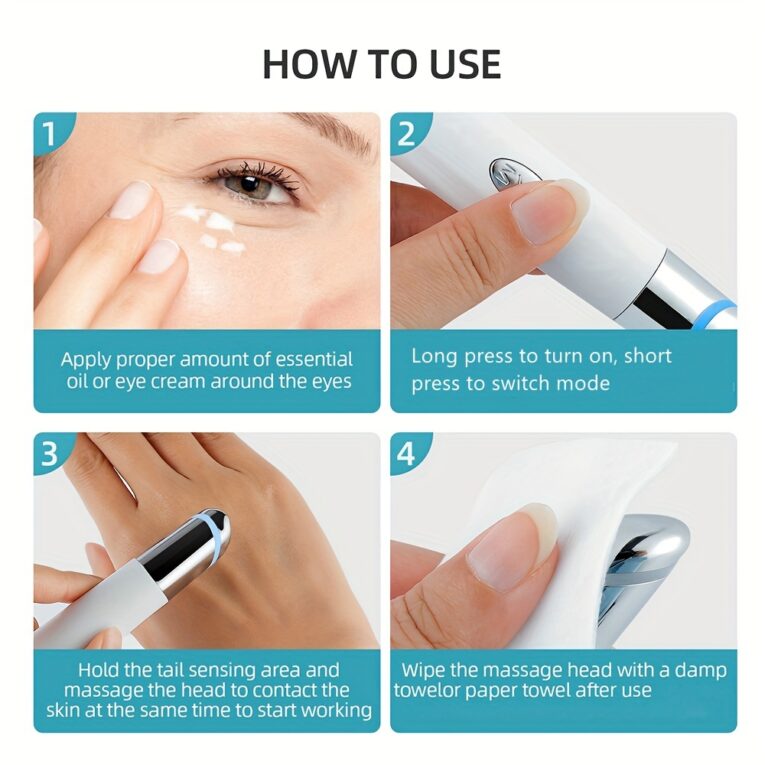 HOW TO USE

1

Apply proper amount of essential oil or eye cream around the eyes

2

Long press to turn on, short press to switch mode

3

Hold the tail sensing area and massage the head to contact the skin at the same time to start working

4

Wipe the massage head with a damp towelor paper towel after use